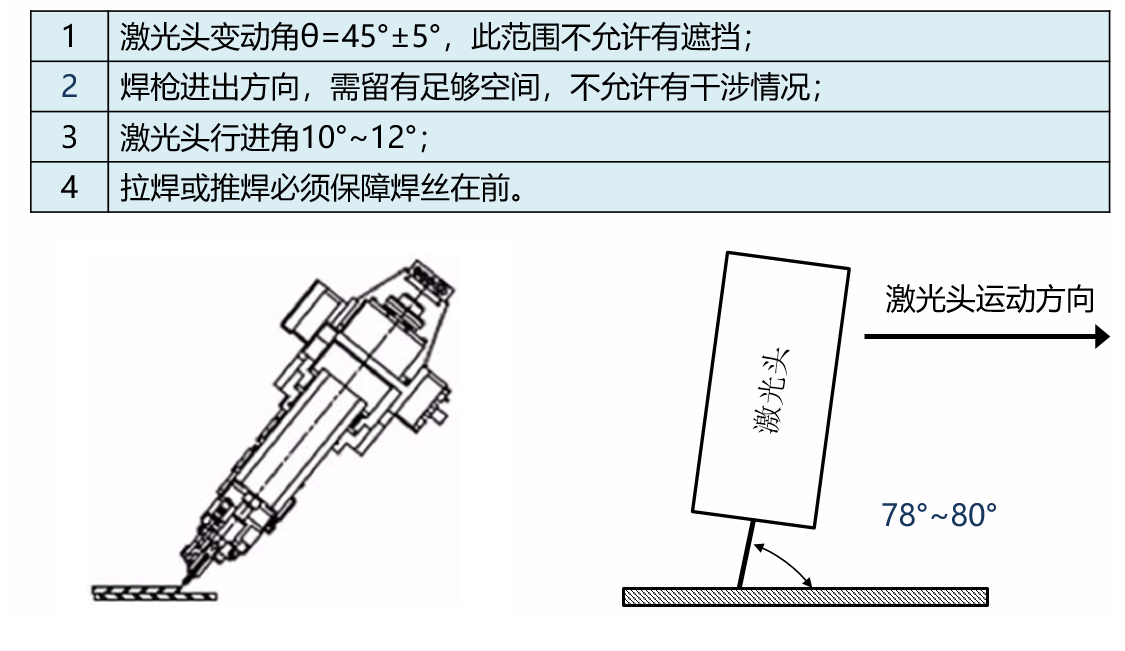 | 1 | 激光头变动角θ=45°±5°，此范围不允许有遮挡； |
|---|---|
| 2 | 焊枪进出方向，需留有足够空间，不允许有干涉情况； |
| 3 | 激光头行进角10°~12°； |
| 4 | 拉焊或推焊必须保障焊丝在前。 |

激光头运动方向

激光头

78°~80°